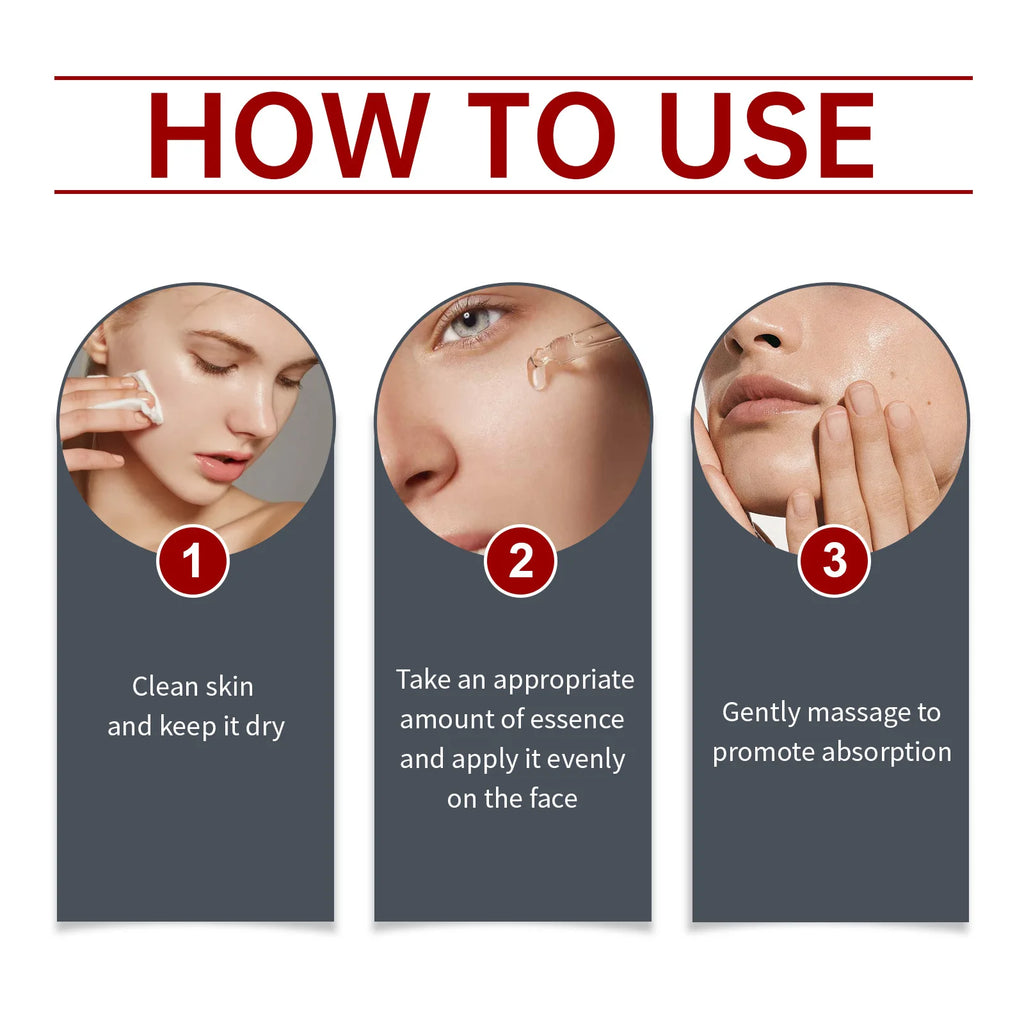 HOW TO USE

1

Clean skin and keep it dry

2

Take an appropriate amount of essence and apply it evenly on the face

3

Gently massage to promote absorption