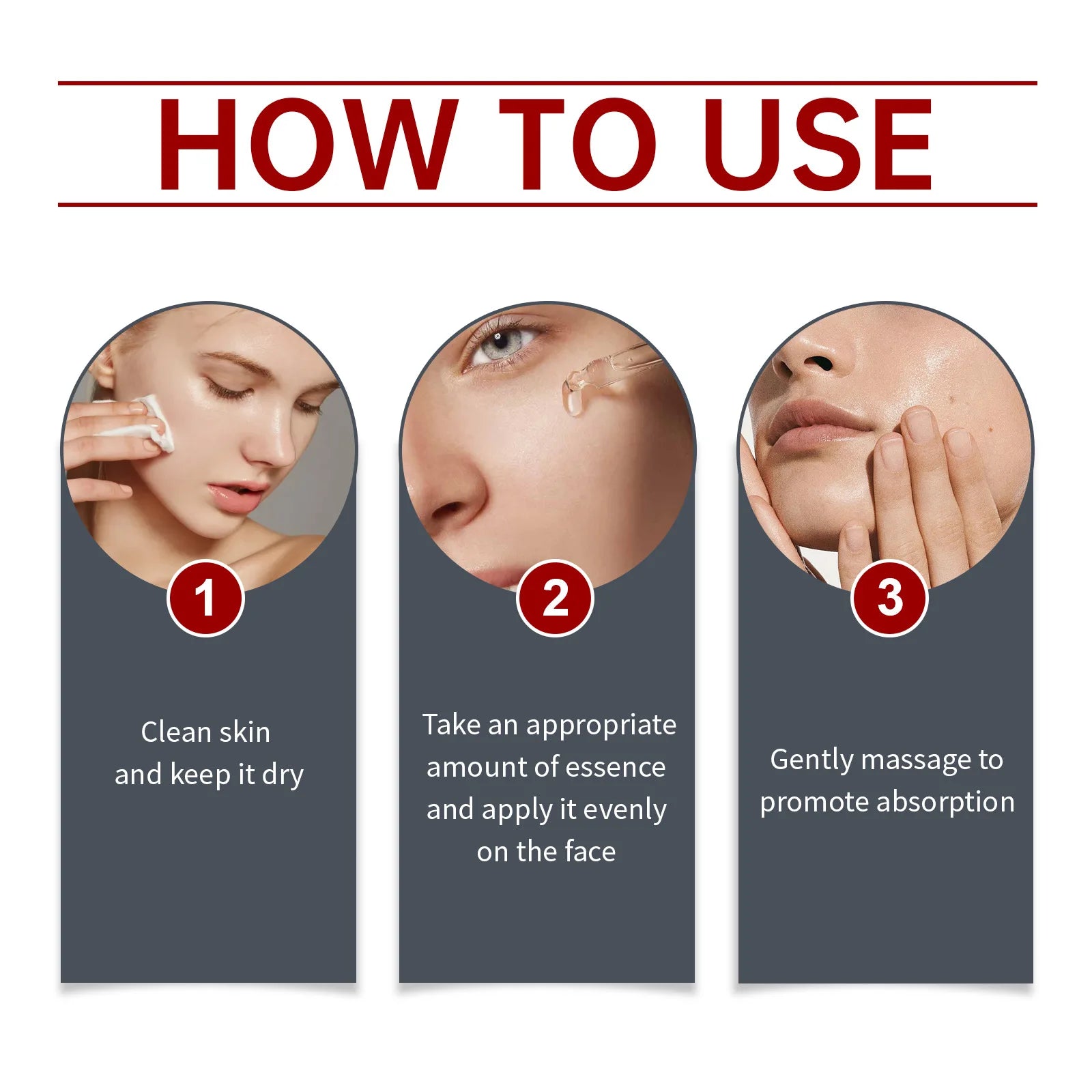 HOW TO USE

1

Clean skin and keep it dry

2

Take an appropriate amount of essence and apply it evenly on the face

3

Gently massage to promote absorption