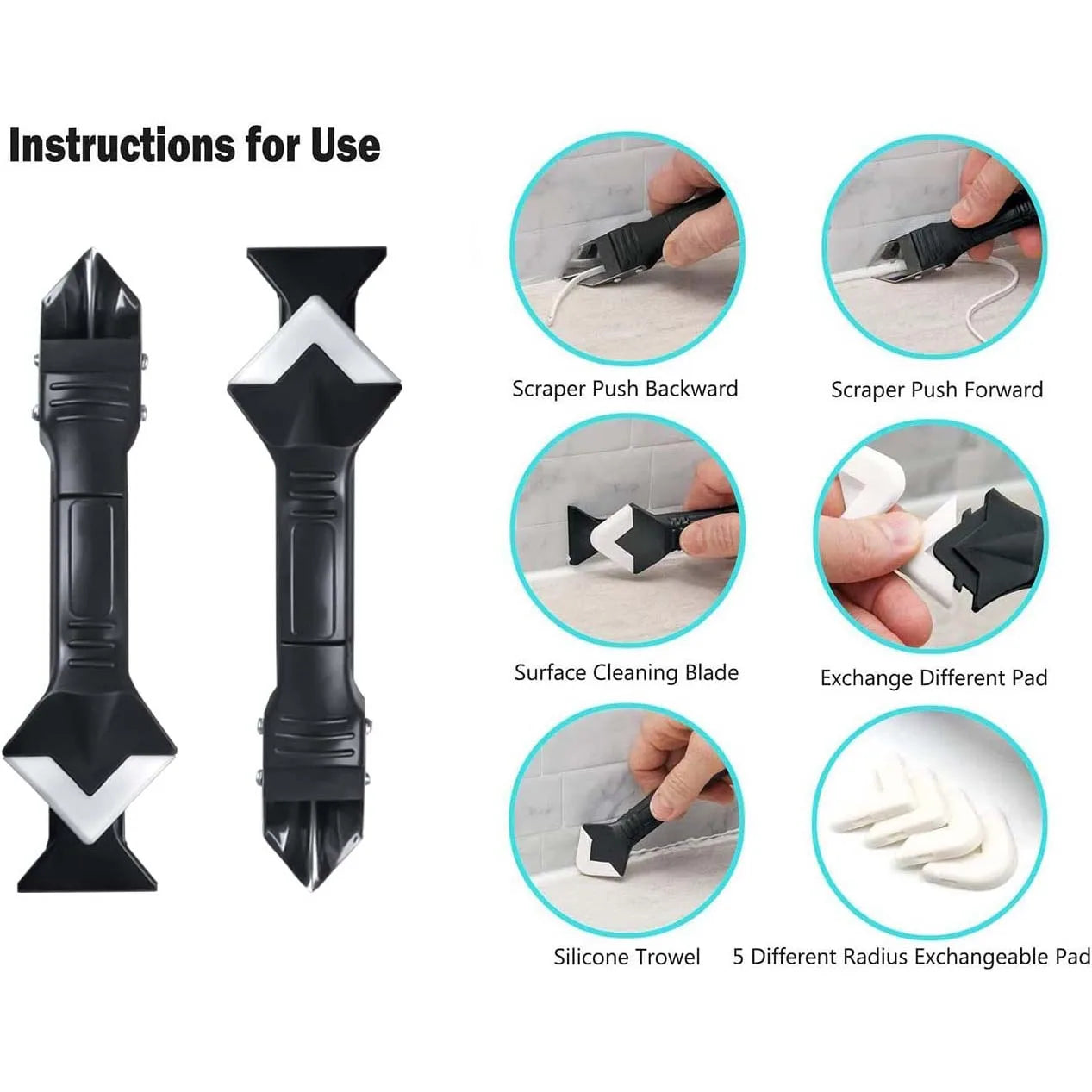 Instructions for Use

Scraper Push Backward

Scraper Push Forward

Surface Cleaning Blade

Exchange Different Pad

Silicone Trowel

5 Different Radius Exchangeable Pad