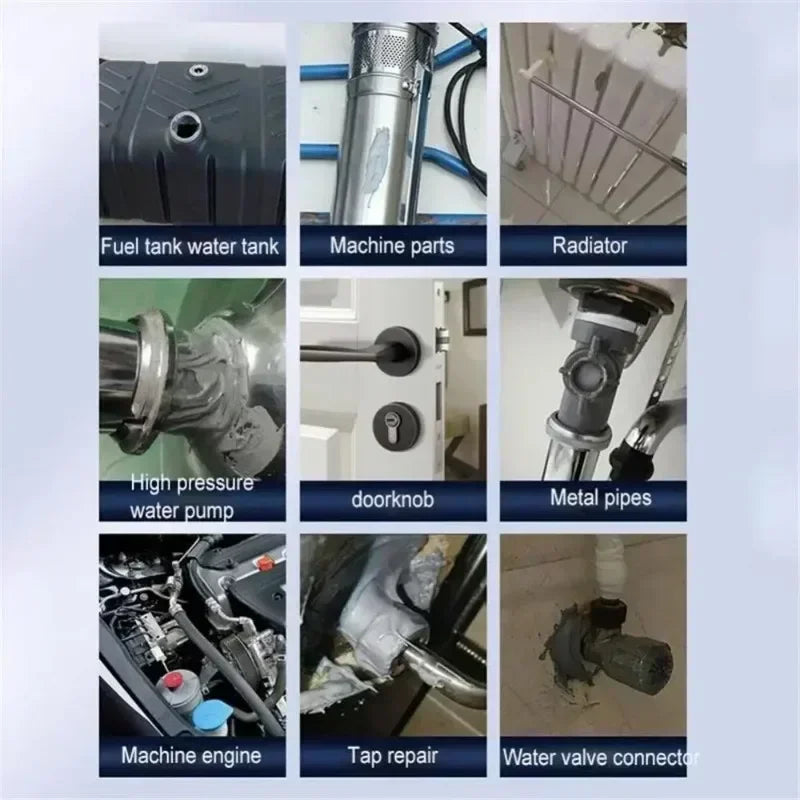 Fuel tank water tank

Machine parts

Radiator

High pressure water pump

doorknob

Metal pipes

Machine engine

Tap repair

Water valve connector