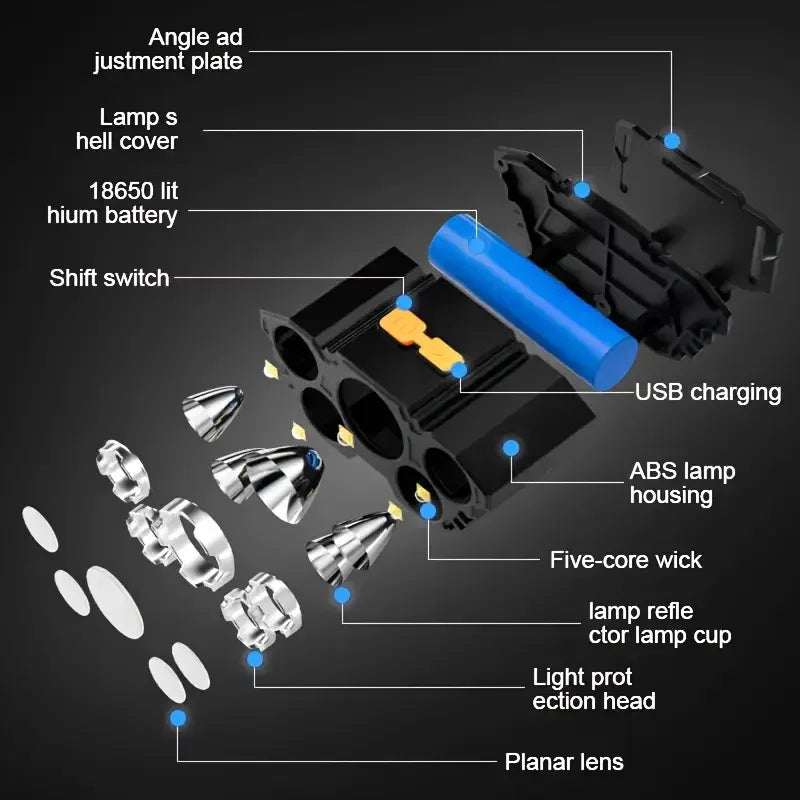 Angle ad justment plate

Lamp s hell cover

18650 lit hium battery

Shift switch

USB charging

ABS lamp housing

Five-core wick

lamp refle ctor lamp cup

Light prot ection head

Planar lens