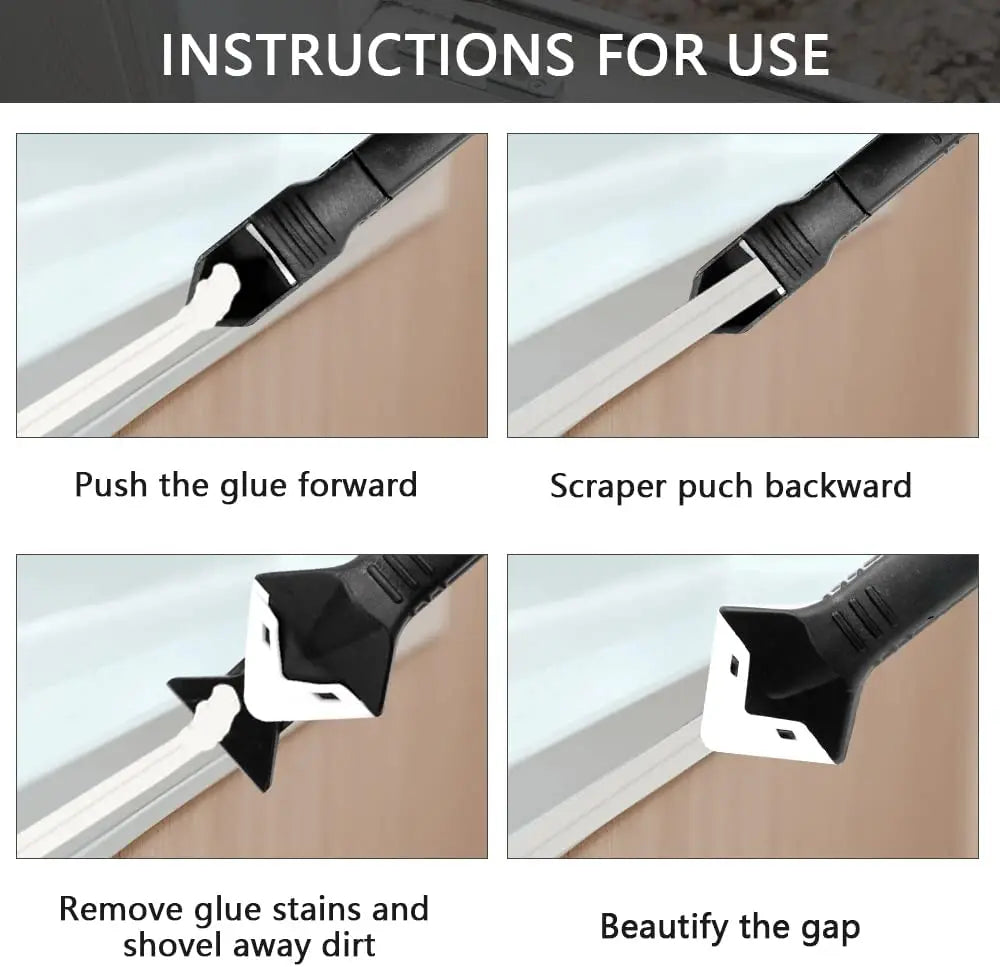 INSTRUCTIONS FOR USE

Push the glue forward

Scraper puch backward

Remove glue stains and shovel away dirt

Beautify the gap